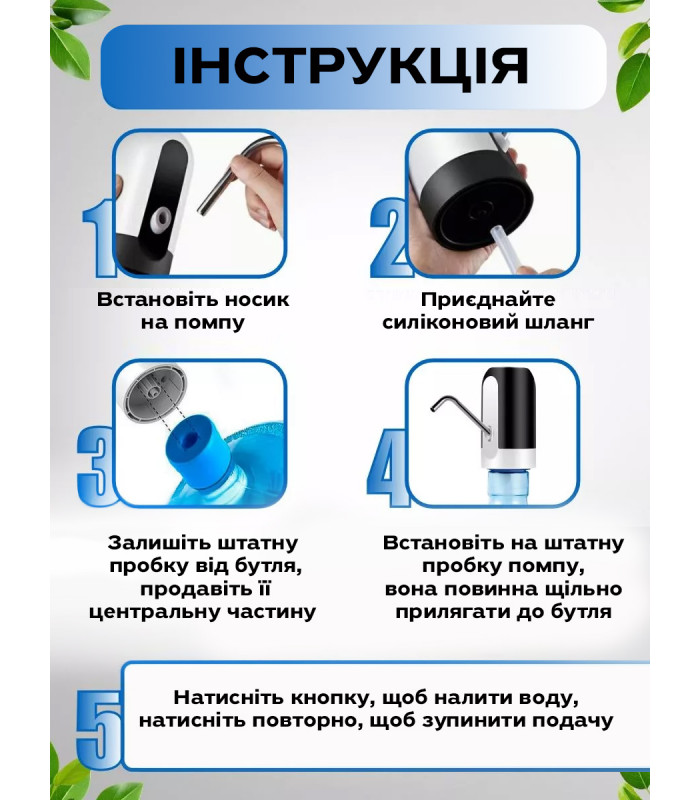 ІНСТРУКЦІЯ

1

Встановіть носик на помпу

2

Приєднайте силіконовий шланг

3

Залишіть штатну пробку від бутля, продавіть її центральну частину

4

Встановіть на штатну пробку помпу, вона повинна щільно прилягати до бутля

5

Натисніть кнопку, щоб налити воду, натисніть повторно, щоб зупинити подачу